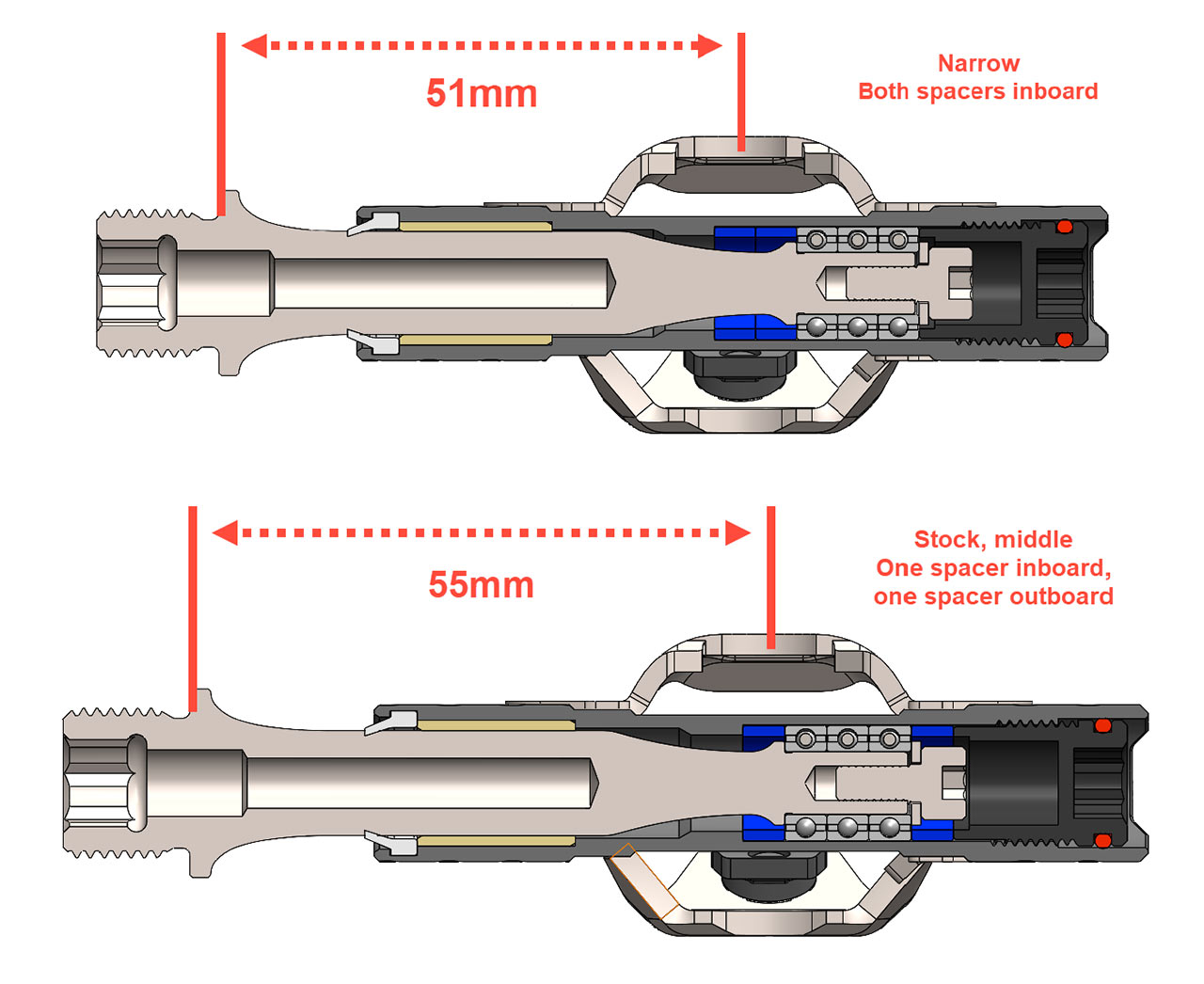 51mm

Narrow
Both spacers inboard

55mm

Stock, middle
One spacer inboard,
one spacer outboard